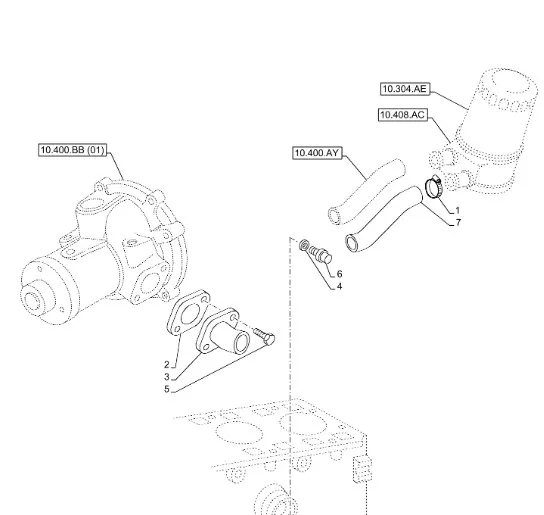 10.304.AE
10.408.AC
10.400.BB (01)
10.400.AY
1
7
6
4
2
3
5